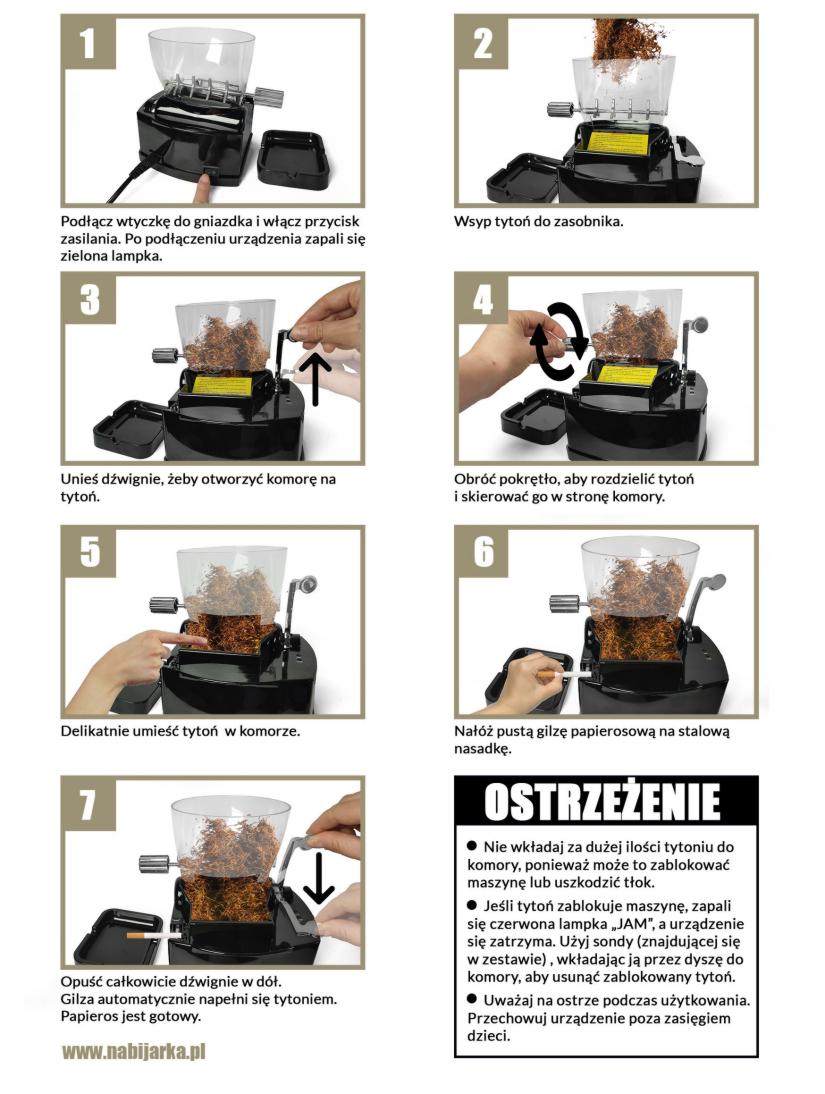 1

Podłącz wtyczkę do gniazdka i włącz przycisk zasilania. Po podłączeniu urządzenia zapali się zielona lampka.

2

Wsyp tytoń do zasobnika.

3

Unieś dźwignie, żeby otworzyć komorę na tytoń.

4

Obróć pokrętło, aby rozdzielić tytoń i skierować go w stronę komory.

5

Delikatnie umieść tytoń  w komorze.

6

Nałóż pustą gilzę papierosową na stalową nasadkę.

7

Opuść całkowicie dźwignie w dół. Gilza automatycznie napełni się tytoniem. Papieros jest gotowy.

www.nabijarka.pl

OSTRZEŻENIE

● Nie wkładaj za dużej ilości tytoniu do komory, ponieważ może to zablokować maszynę lub uszkodzić tłok.

● Jeśli tytoń zablokuje maszynę, zapali się czerwona lampka „JAM", a urządzenie się zatrzyma. Użyj sondy (znajdującej się w zestawie) , wkładając ją przez dyszę do komory, aby usunąć zablokowany tytoń.

● Uważaj na ostrze podczas użytkowania. Przechowuj urządzenie poza zasięgiem dzieci.